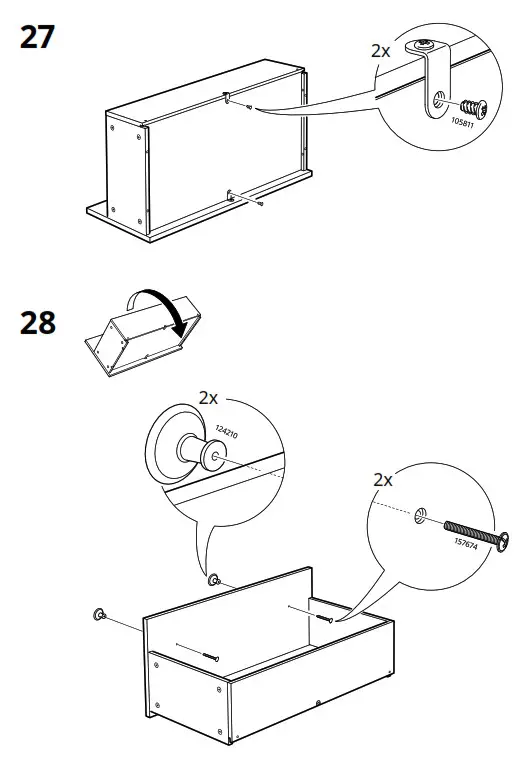 27

2x

105811

28

2x

124210

2x

157674