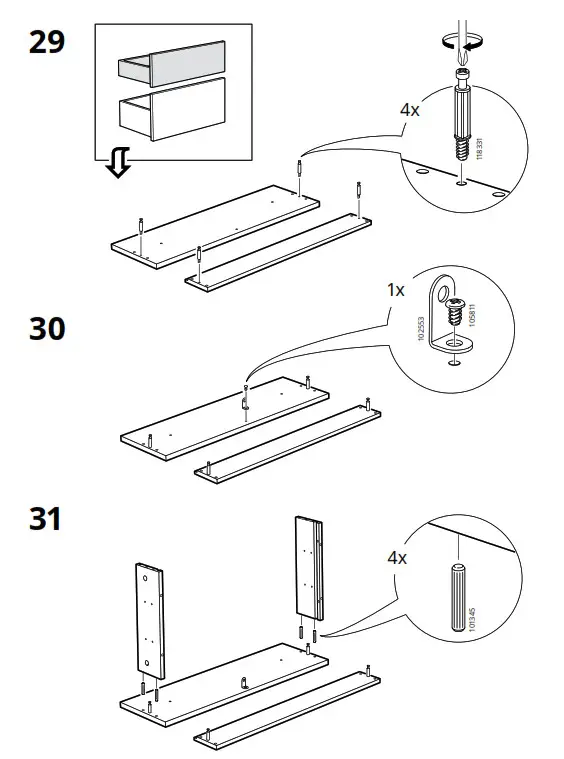 29

4x

118331

30

1x

102553

105811

31

4x

101345