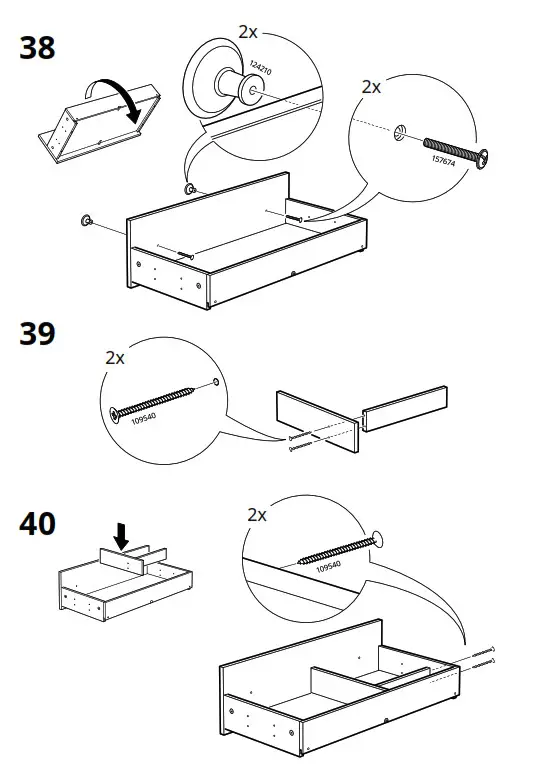 38

2x

124210

2x

157674

39

2x

109540

40

2x

109540