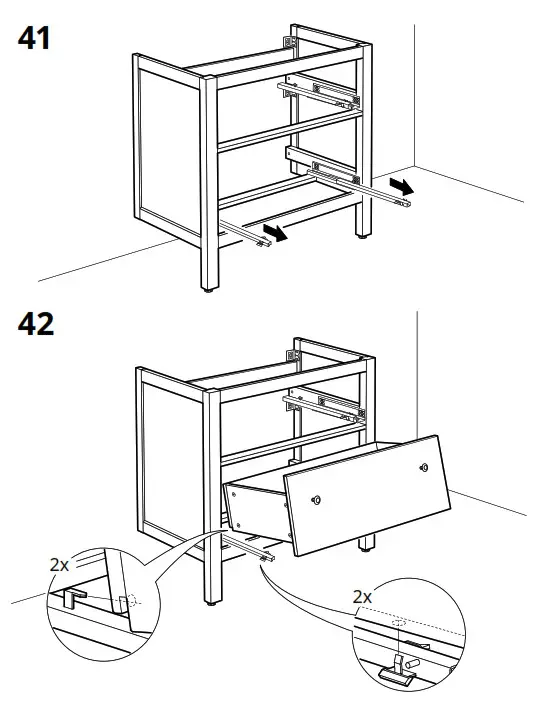 41

42

2x

2x