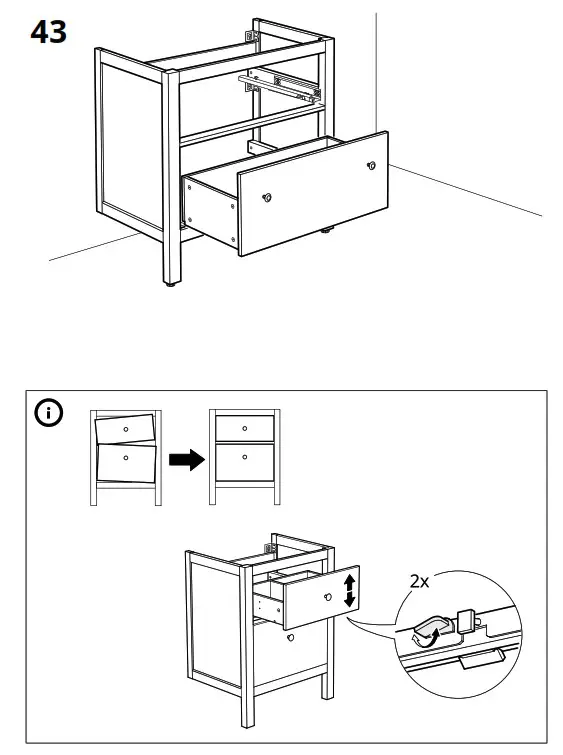 43

i

2x