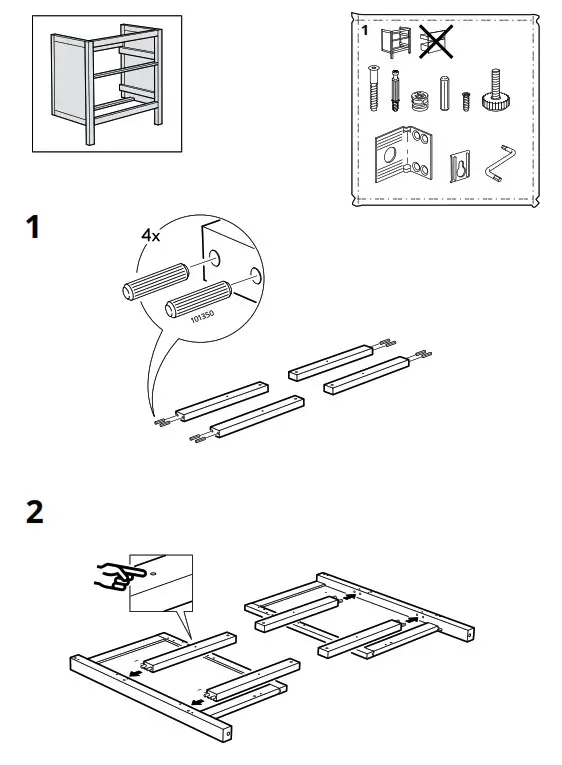 1

1

4x

101350

2