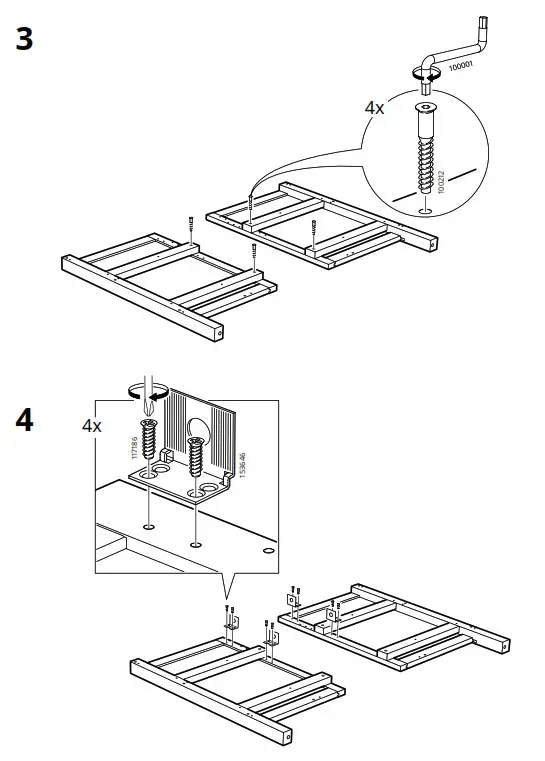 3

100001

4x

100212

4

4x

117186

153646