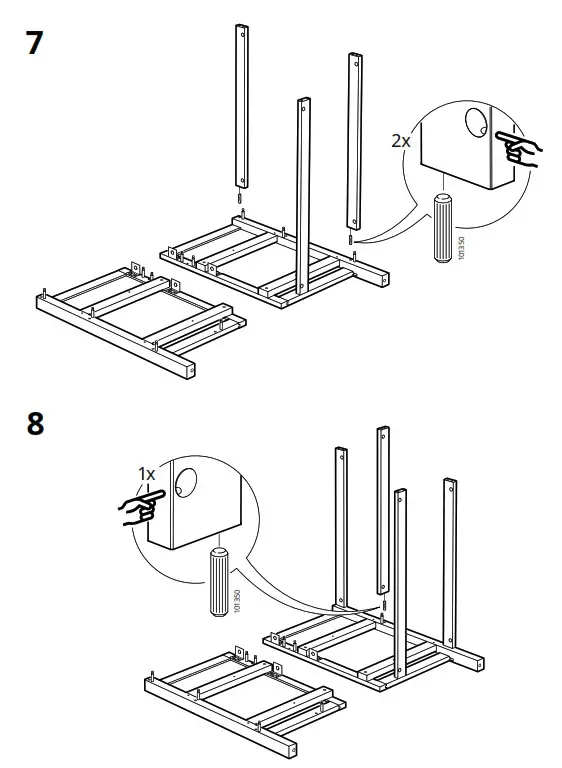 7

2x

101350

8

1x

101350