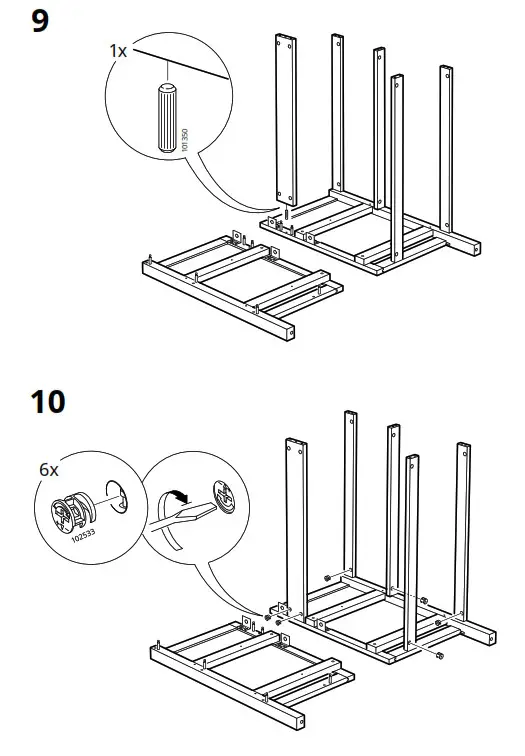 9

1x

101350

10

6x

102533