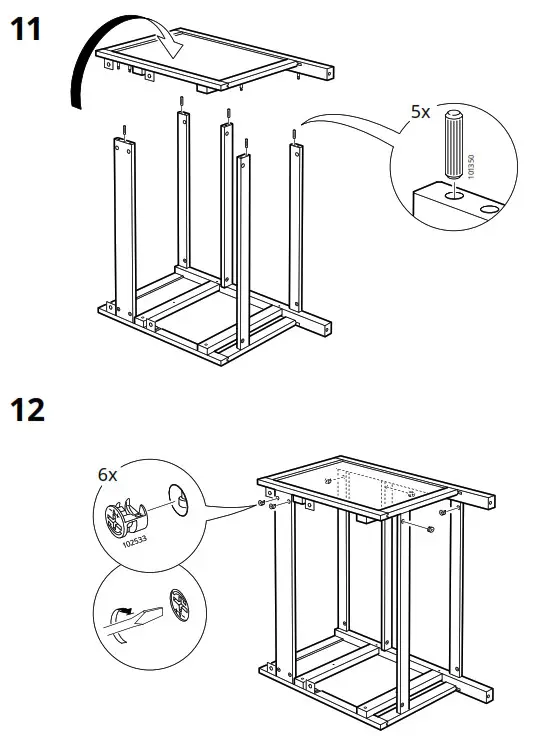 11

5x

101350

12

6x

102533