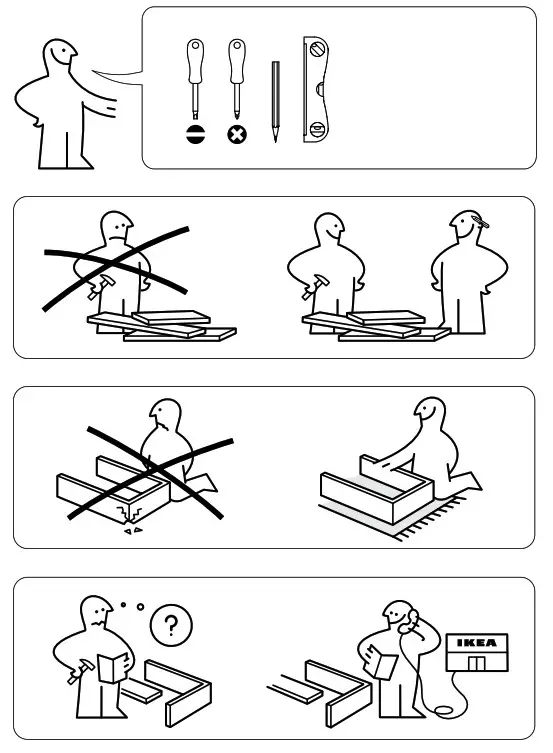 ?

IKEA