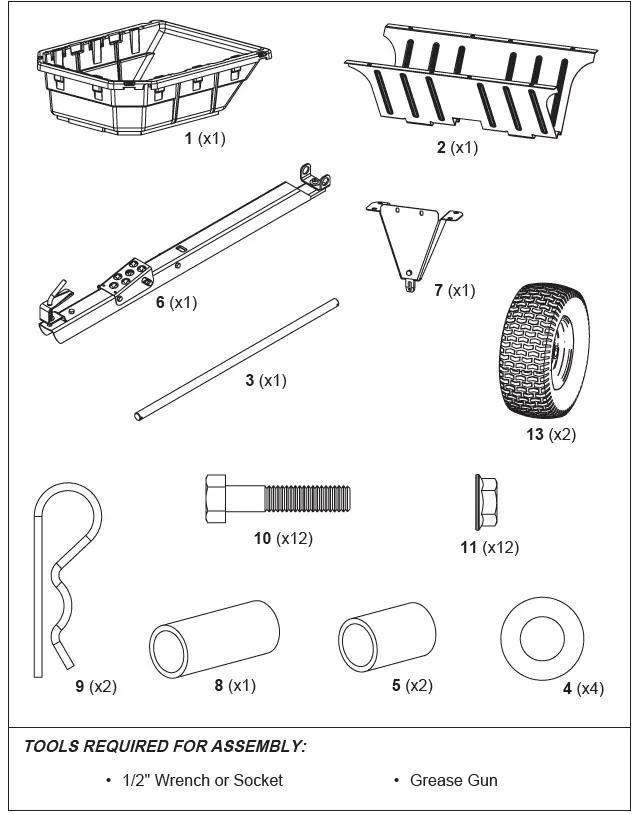 1 (x1)

2 (x1)

6 (x1)

7 (x1)

3 (x1)

13 (x2)

10 (x12)

11 (x12)

9 (x2)

8 (x1)

5 (x2)

4 (x4)

TOOLS REQUIRED FOR ASSEMBLY:

• 1/2" Wrench or Socket

• Grease Gun