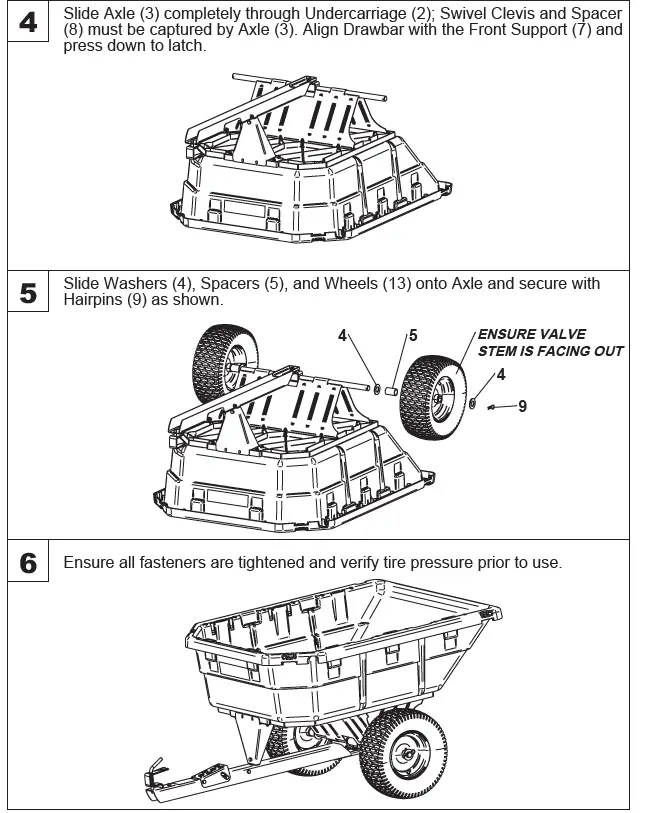 4 Slide Axle (3) completely through Undercarriage (2); Swivel Clevis and Spacer (8) must be captured by Axle (3). Align Drawbar with the Front Support (7) and press down to latch.

5 Slide Washers (4), Spacers (5), and Wheels (13) onto Axle and secure with Hairpins (9) as shown.

4
5
ENSURE VALVE STEM IS FACING OUT
4
9

6 Ensure all fasteners are tightened and verify tire pressure prior to use.