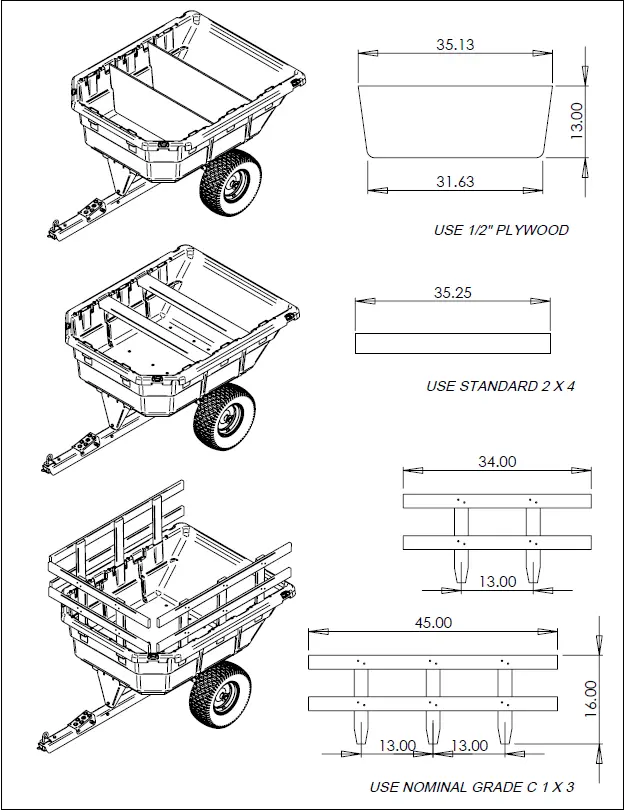 35.13

13.00

31.63

USE 1/2" PLYWOOD

35.25

USE STANDARD 2 X 4

34.00

13.00

45.00

16.00

13.00 13.00

USE NOMINAL GRADE C 1 X 3