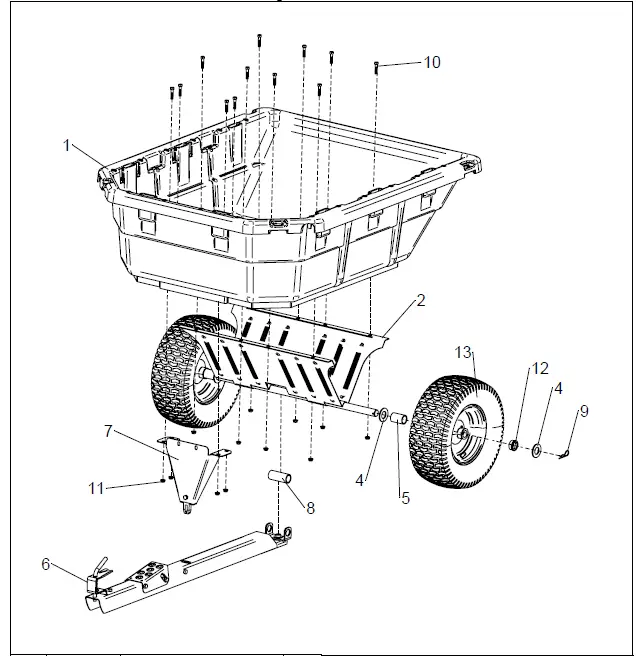 10
1
2
13
12
4
9
7
4
5
11
8
6