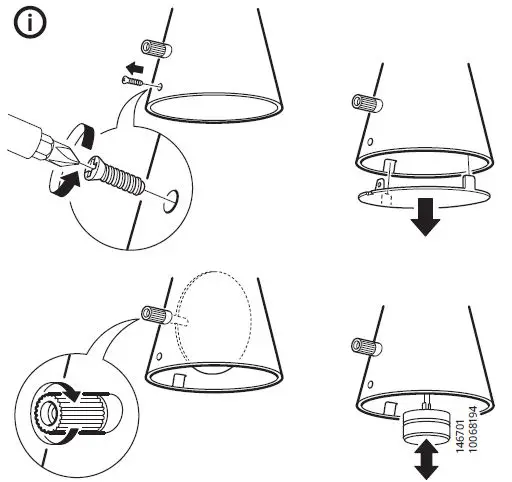 i

146701
10068194