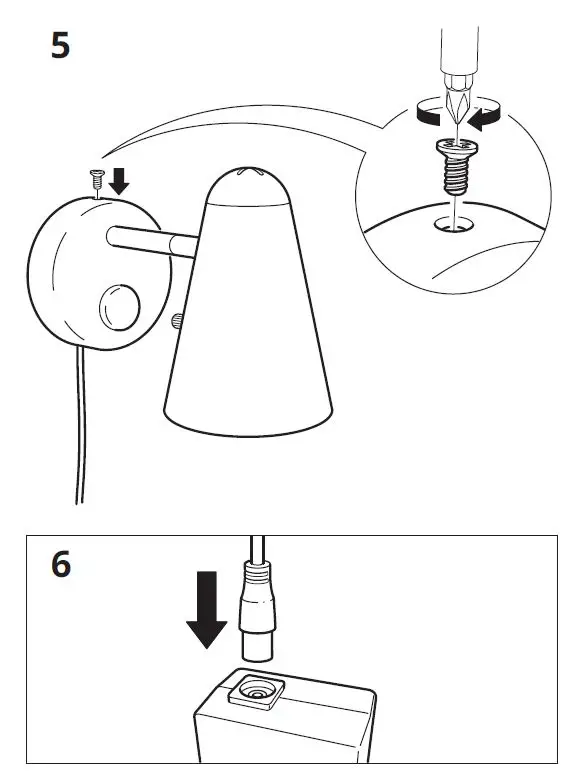 5

6