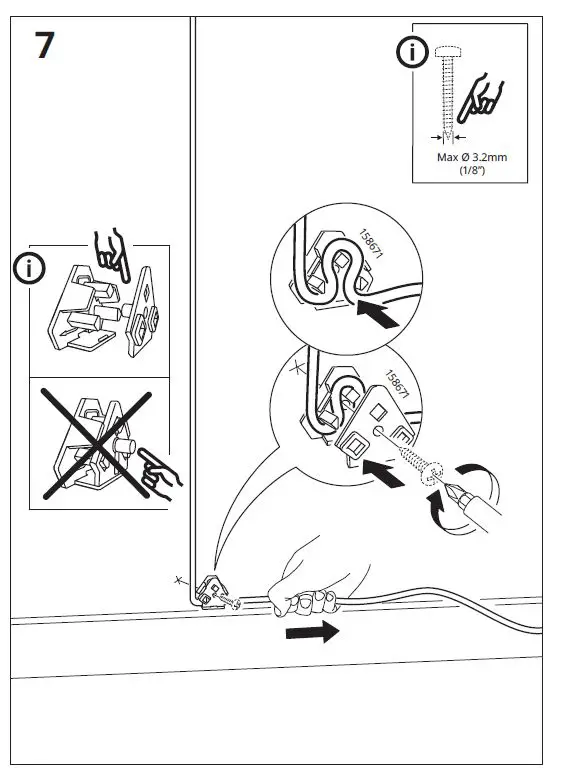 7

Max Ø 3.2mm
(1/8")

158671

158671