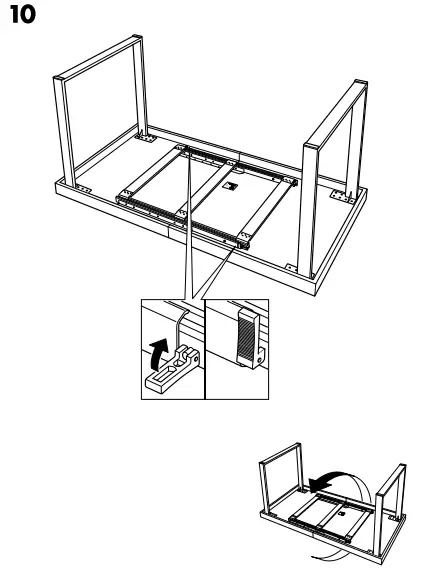 10