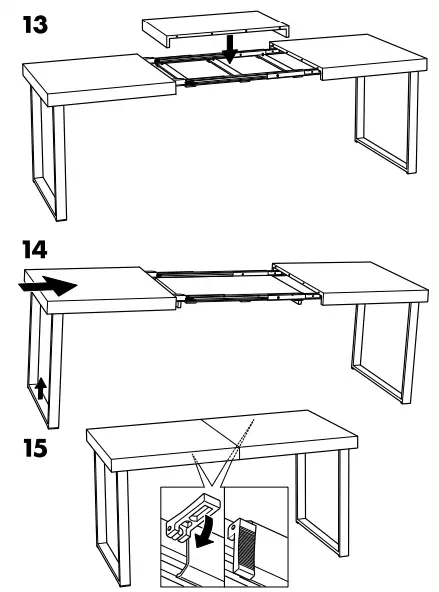 13

14

15