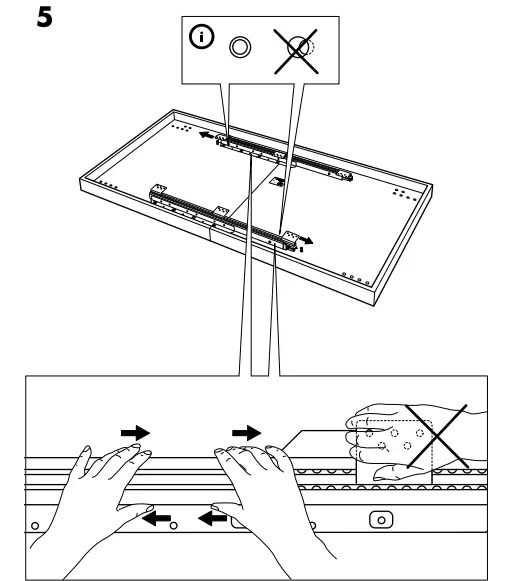 5

i