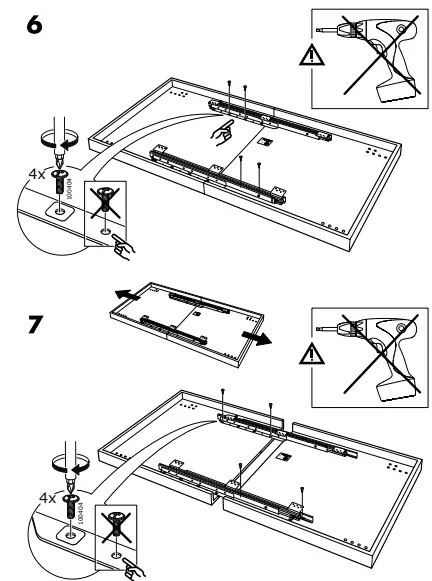 6

4x

100404

7

4x

100404