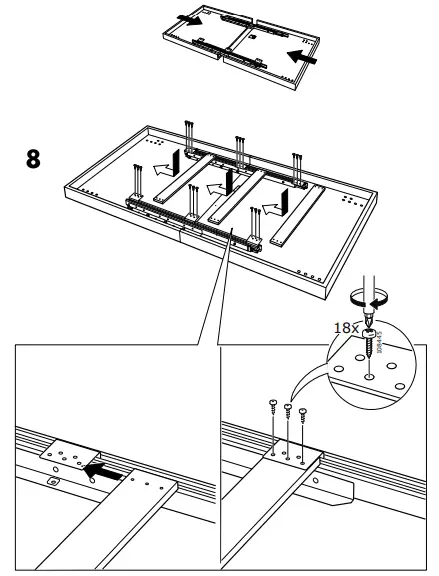 8

18x

108445