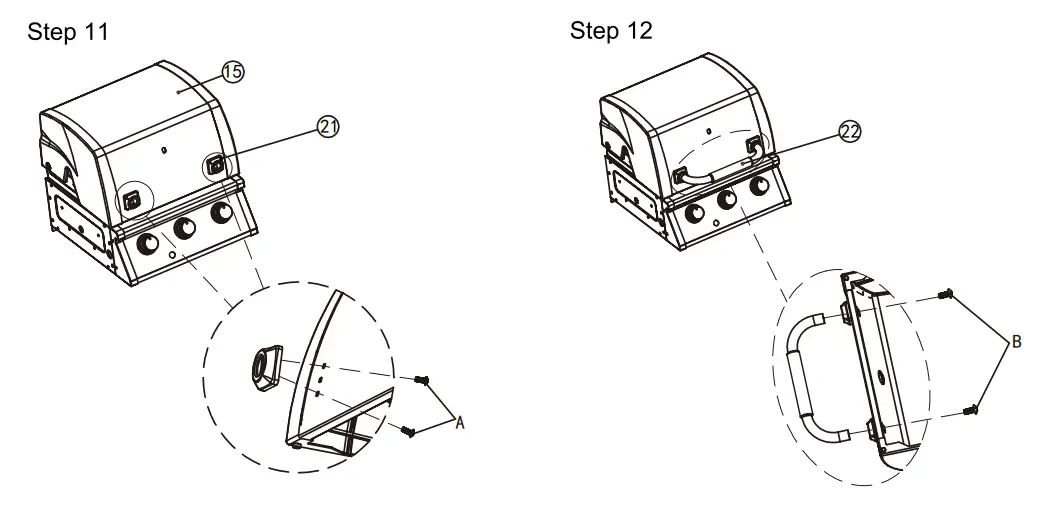 Step 11

15

21

A

Step 12

22

B