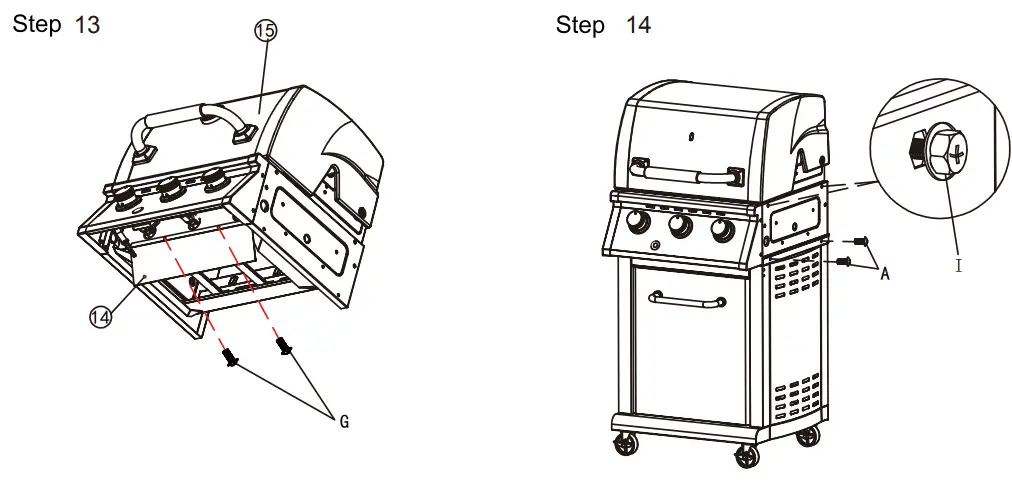 Step 13

⑮

⑭

G

Step 14

A

I