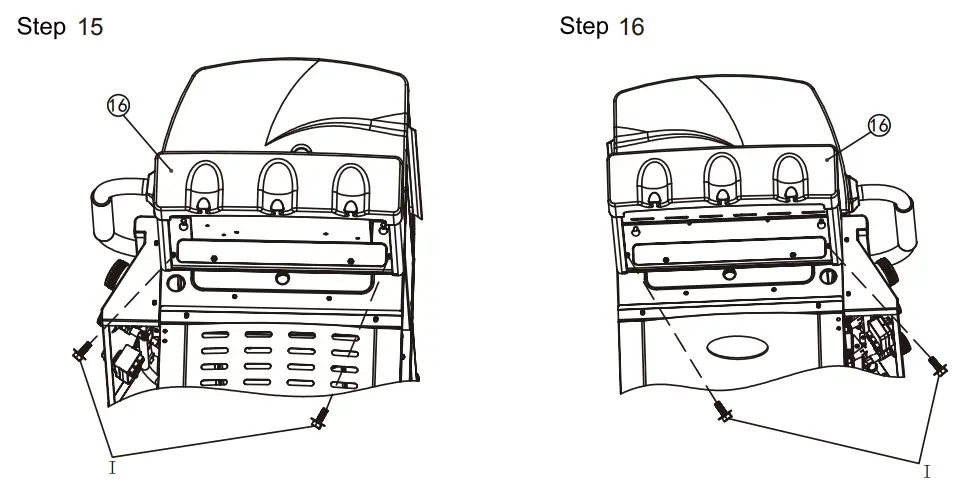 Step 15

16

I

Step 16

16

I