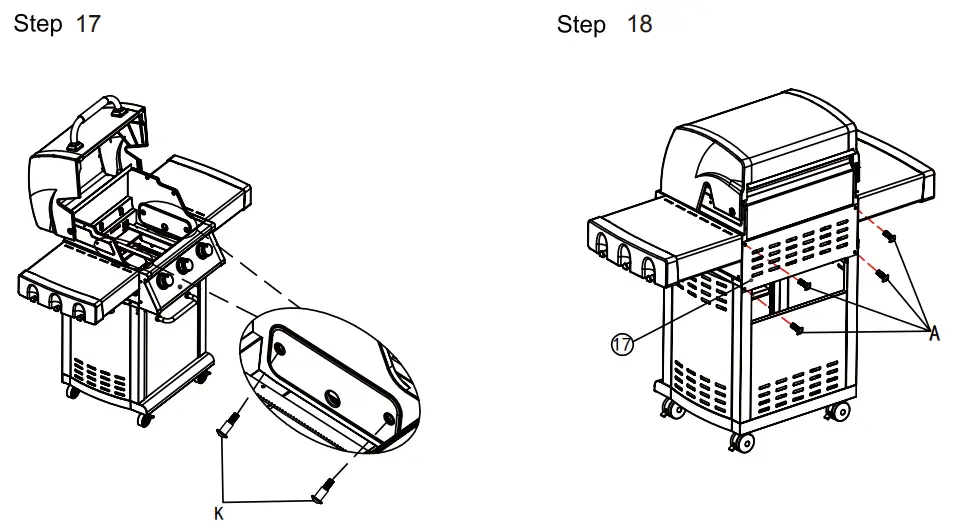 Step 17

K

Step 18

17

A