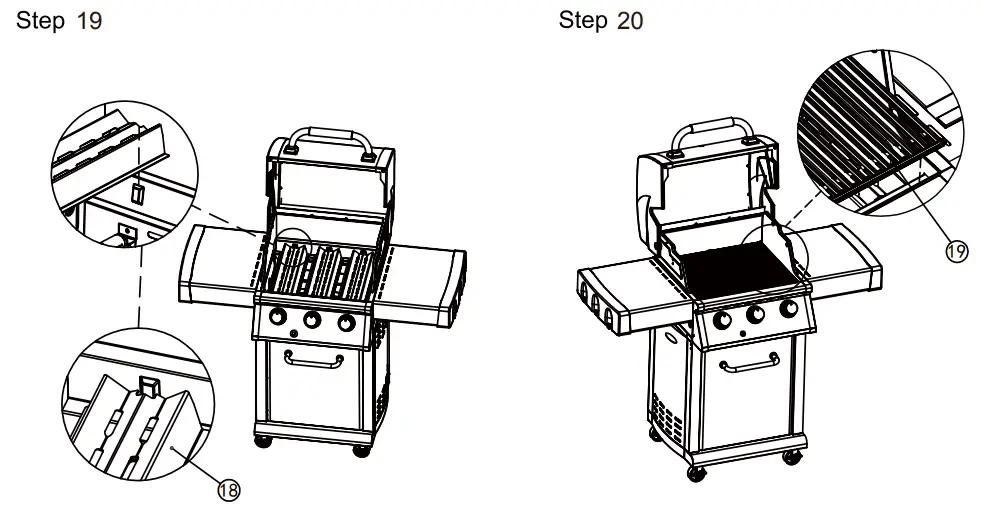 Step 19

18

Step 20

19