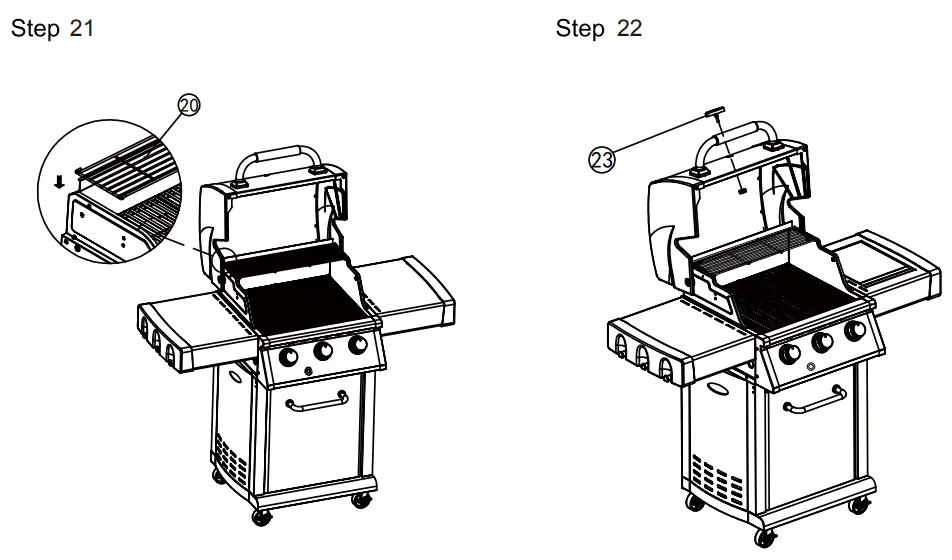 Step 21

20

Step 22

23