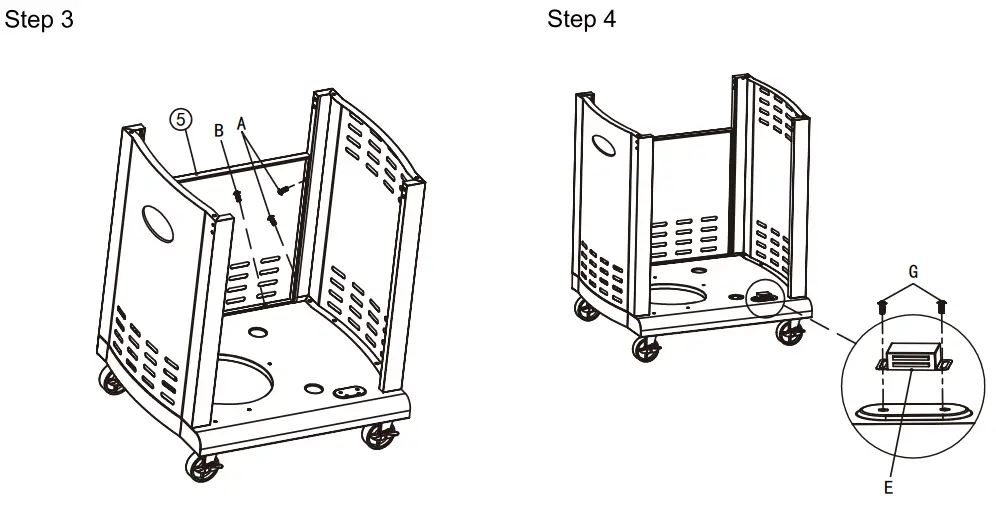 Step 3

5
B
A

Step 4

G
E