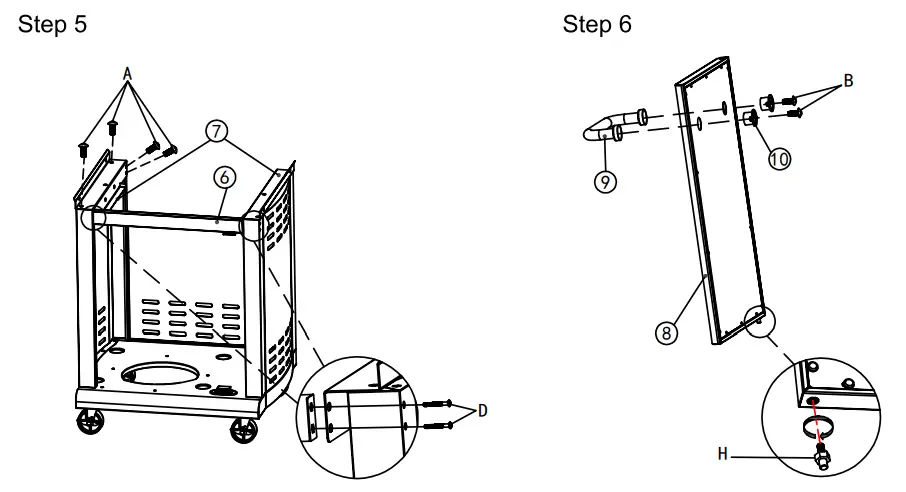 Step 5

A

7

6

D

Step 6

B

10

9

8

H