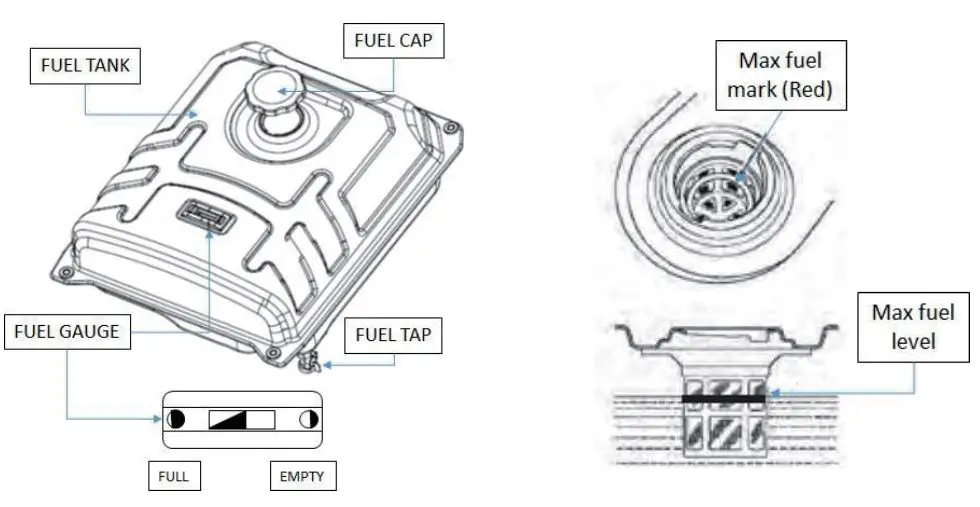 FUEL TANK

FUEL CAP

FUEL GAUGE

FUEL TAP

FULL

EMPTY

Max fuel mark (Red)

Max fuel level