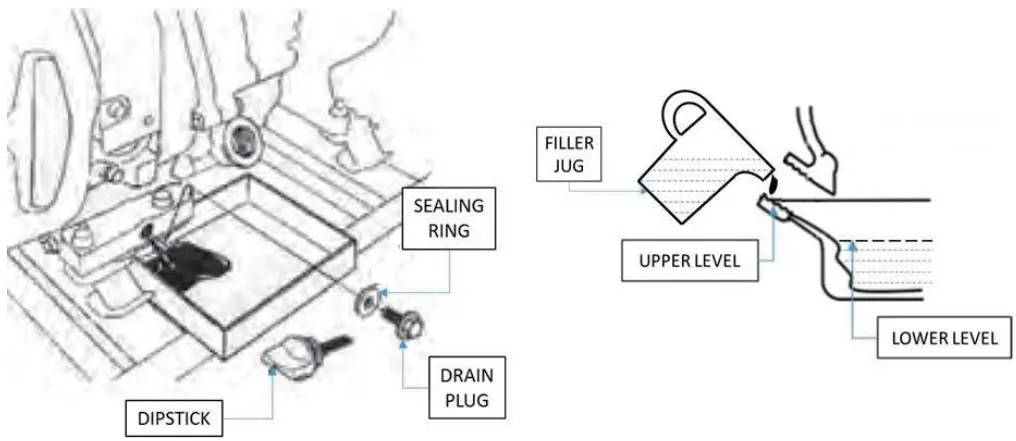 SEALING RING

DRAIN PLUG

DIPSTICK

FILLER JUG

UPPER LEVEL

LOWER LEVEL