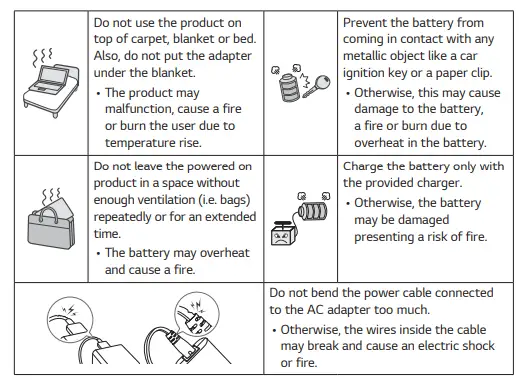 | | | | |
|---|---|---|---|
| | Do not use the product on top of carpet, blanket or bed. Also, do not put the adapter under the blanket. • The product may malfunction, cause a fire or burn the user due to temperature rise. | | Prevent the battery from coming in contact with any metallic object like a car ignition key or a paper clip. • Otherwise, this may cause damage to the battery, a fire or burn due to overheat in the battery. |
| | Do not leave the powered on product in a space without enough ventilation (i.e. bags) repeatedly or for an extended time. • The battery may overheat and cause a fire. | | Charge the battery only with the provided charger. • Otherwise, the battery may be damaged presenting a risk of fire. |
| | | Do not bend the power cable connected to the AC adapter too much. • Otherwise, the wires inside the cable may break and cause an electric shock or fire. | |