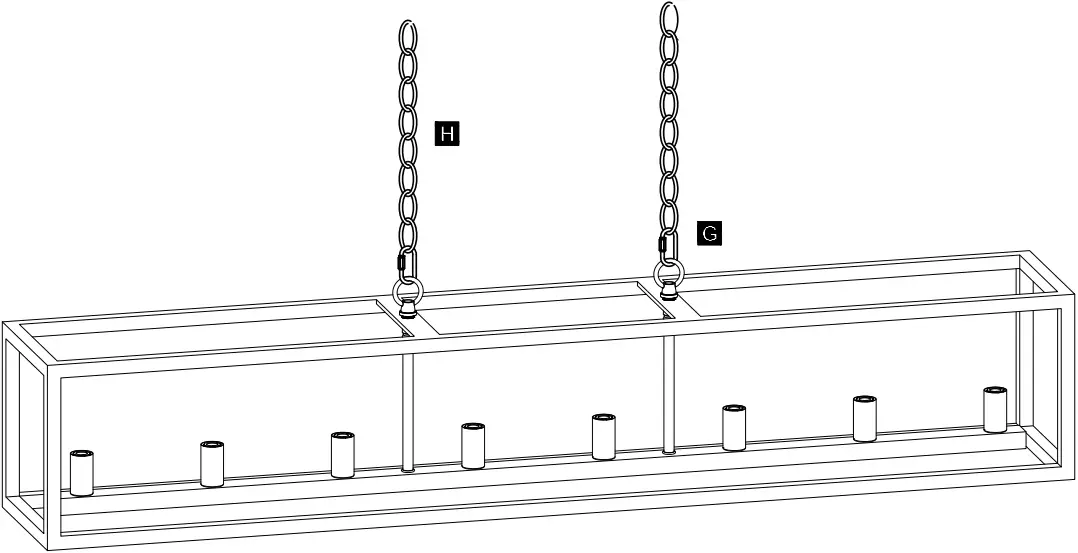 H

G