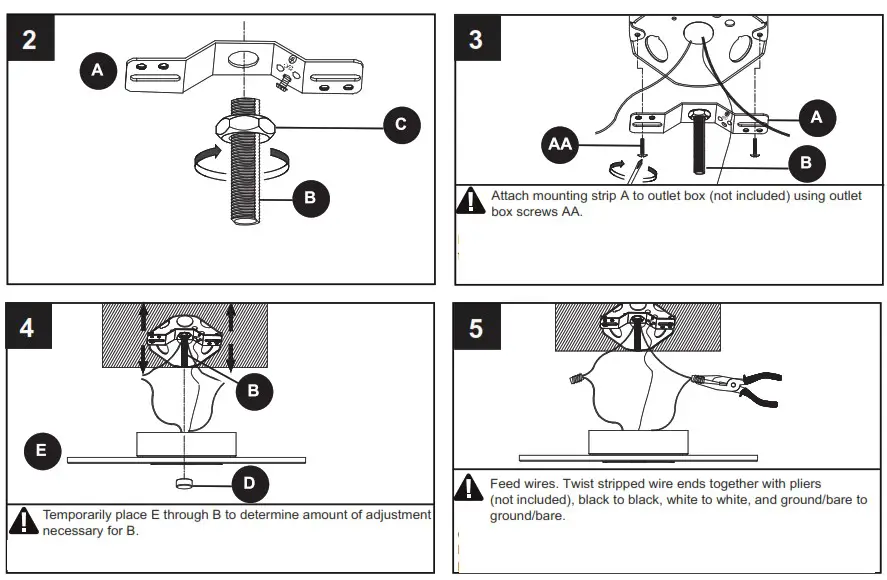 2

A

C

B

3

A

AA

B

Attach mounting strip A to outlet box (not included) using outlet box screws AA.

4

B

E

D

Temporarily place E through B to determine amount of adjustment necessary for B.

5

Feed wires. Twist stripped wire ends together with pliers (not included), black to black, white to white, and ground/bare to ground/bare.