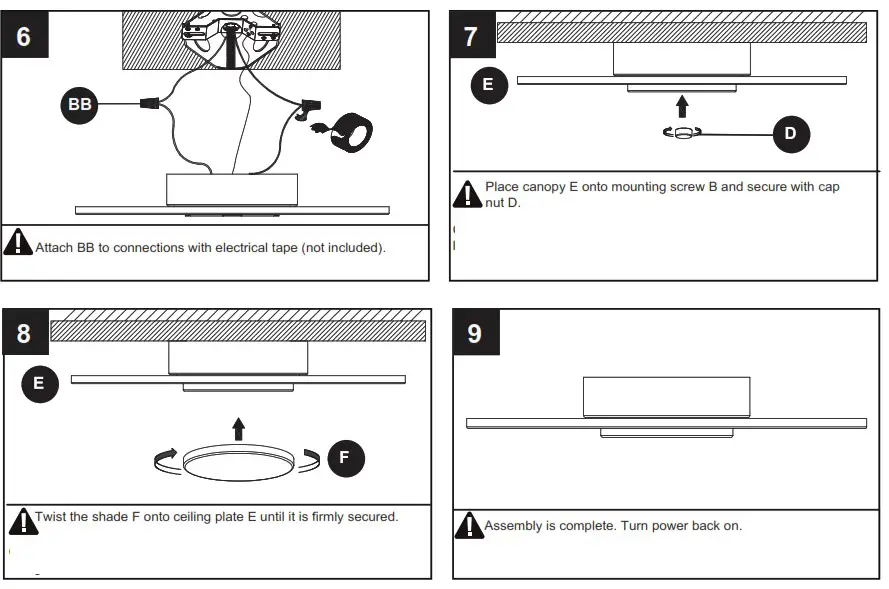 6

BB

Attach BB to connections with electrical tape (not included).

7

E

D

Place canopy E onto mounting screw B and secure with cap nut D.

8

E

F

Twist the shade F onto ceiling plate E until it is firmly secured.

9

Assembly is complete. Turn power back on.