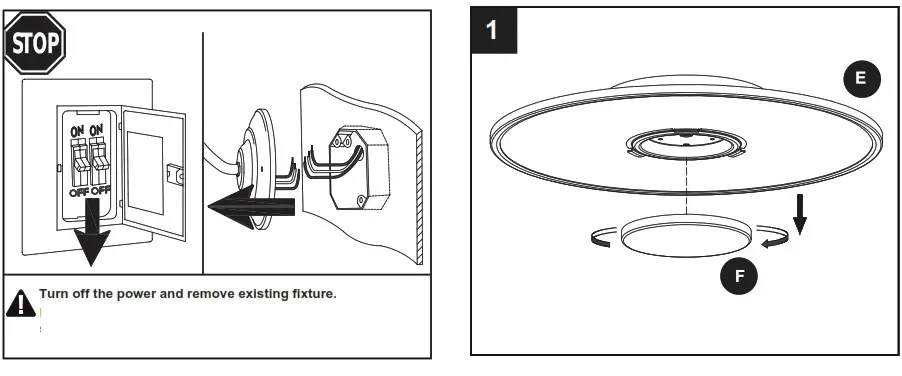 STOP

ON ON

OFF OFF

Turn off the power and remove existing fixture.

1

E

F