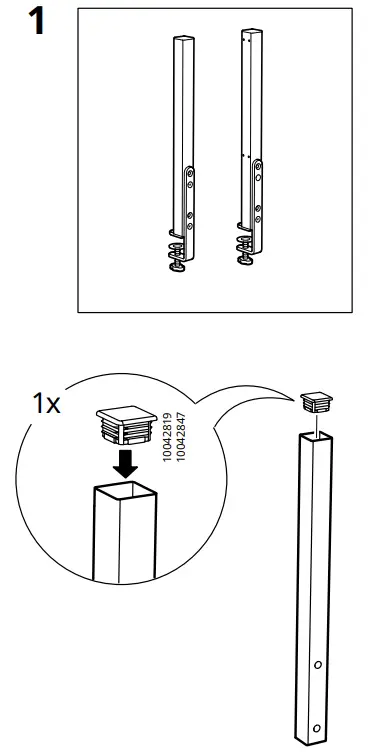 1

1x

10042819
10042847