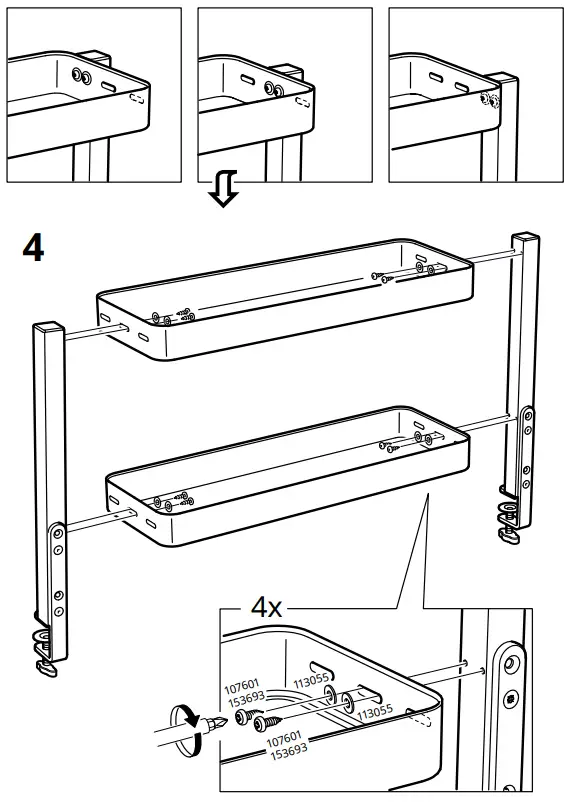 4

4x

107601
153693

113055

113055

107601
153693