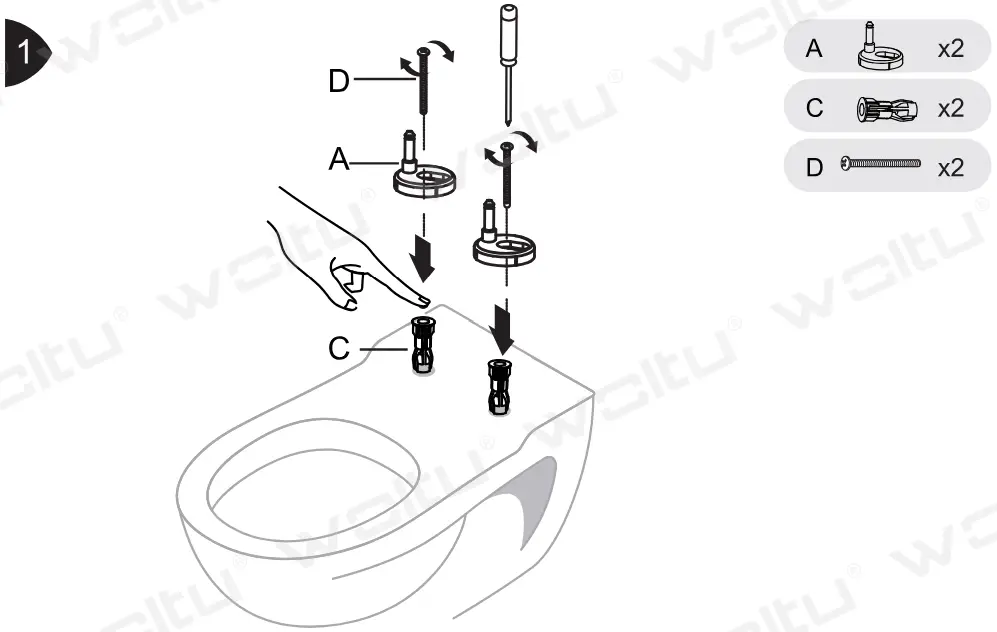 1

D

A

C

A x2

C x2

D x2

woltu®