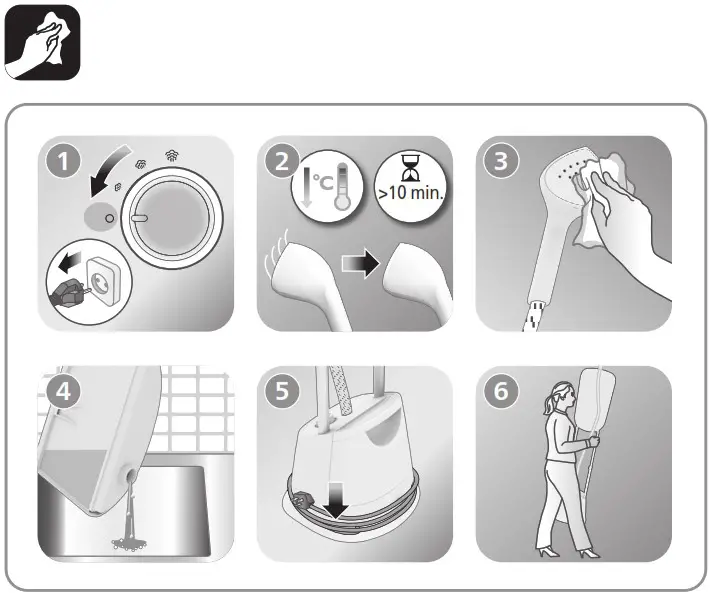 1

2

°C

>10 min.

3

4

5

6