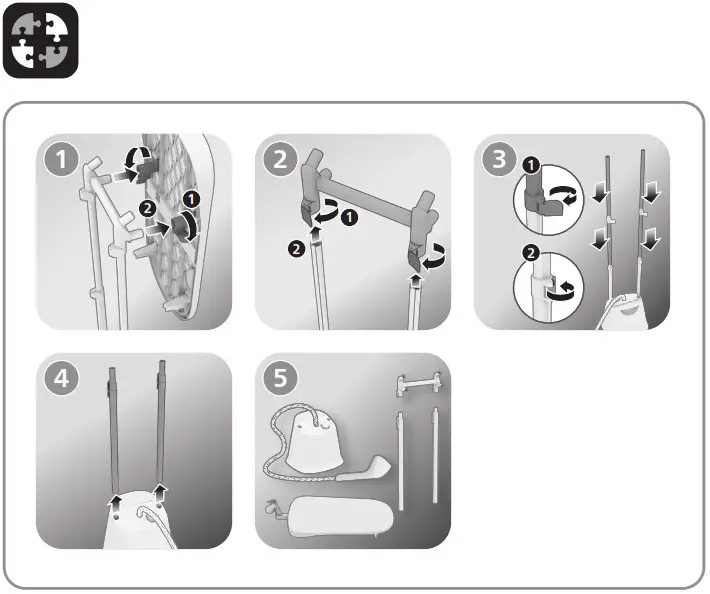 1
2
1
2
1
2
3
1
2
4
5