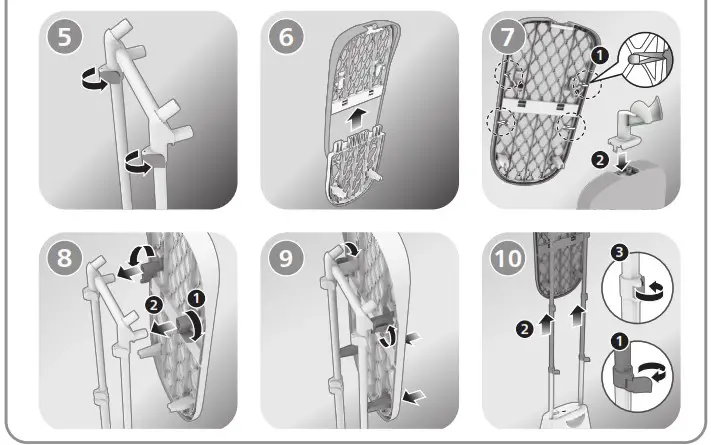 5

6

7
1
2

8
2
1

9

10
3
2
1