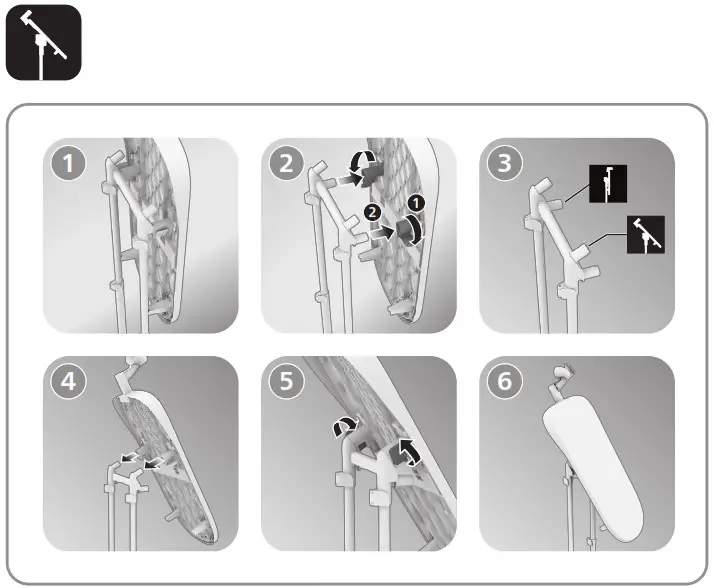 1

2

2

1

3

4

5

6