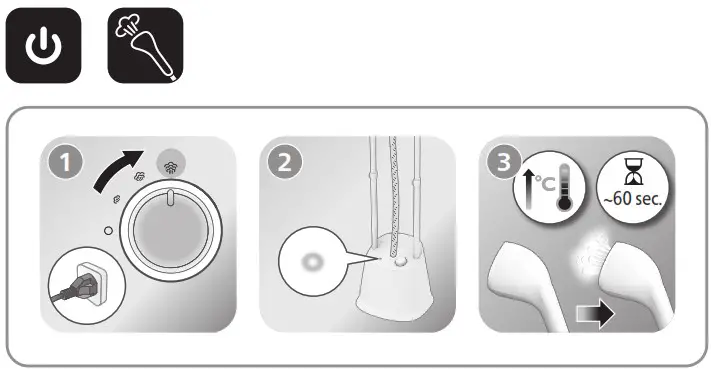 1

2

3

°C

~60 sec.