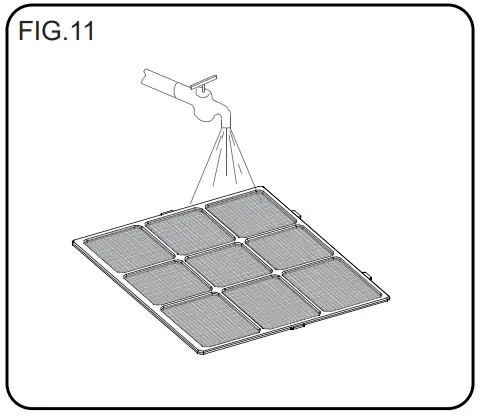 FIG.11