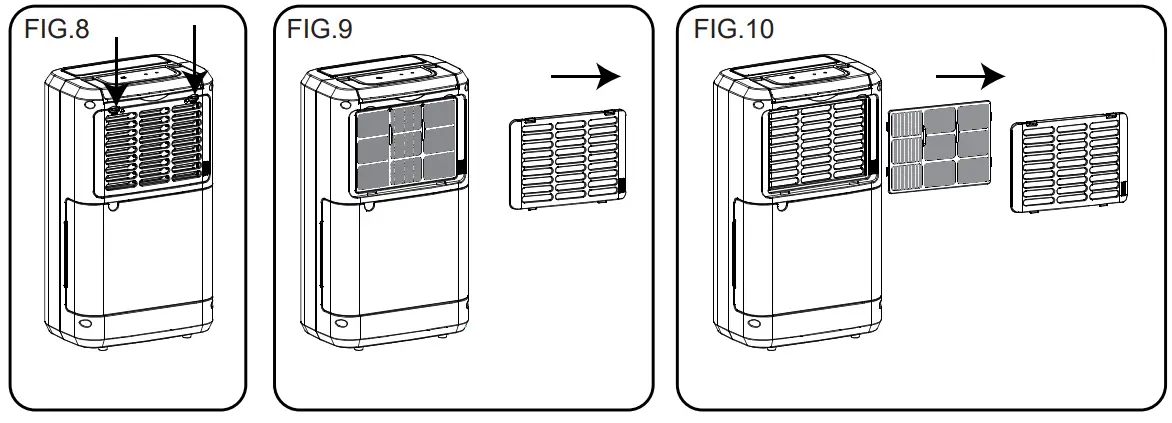 FIG.8

FIG.9

FIG.10