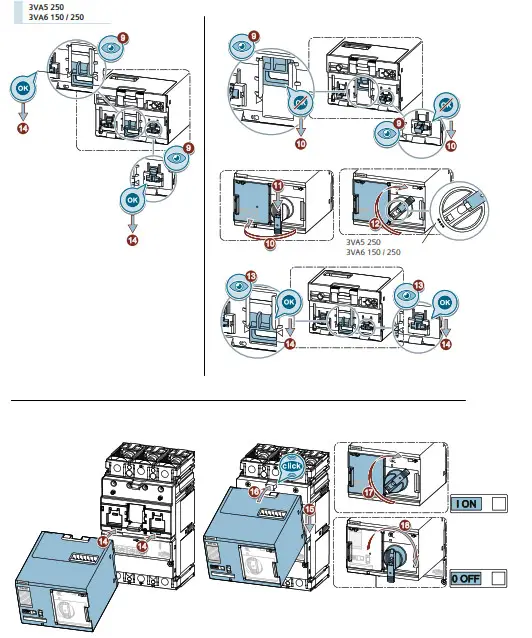 3VA5 250
3VA6 150 / 250

9
OK
14
9
OK
14

9
OK
10
9
OK
10

11
10
12
3VA5 250
3VA6 150 / 250

13
OK
14
13
OK
14

14
14

click
16
15
17
I ON
18
0 OFF