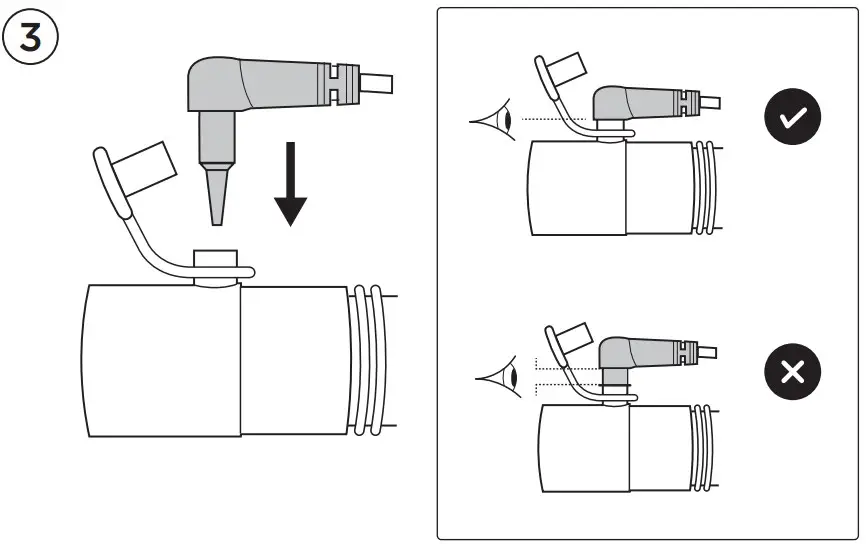 3